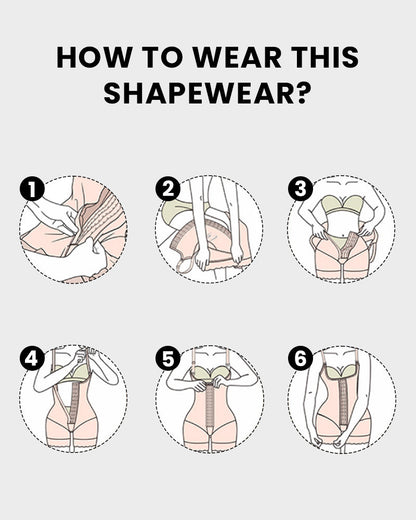 HOW TO WEAR THIS SHAPEWEAR?

1

2

3

4

5

6